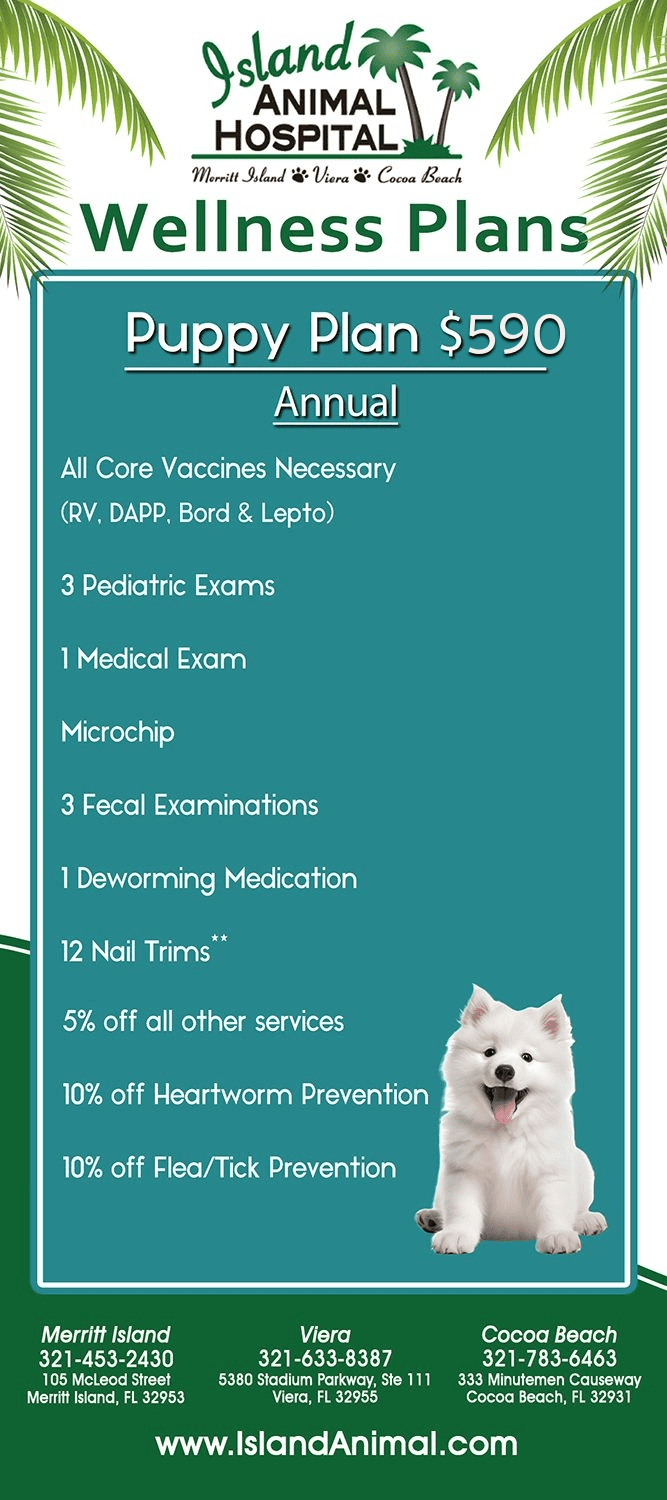 Island
ANIMAL
HOSPITAL
Merritt Island Viera Cocoa Beach

Wellness Plans

Puppy Plan $590

Annual

All Core Vaccines Necessary (RV, DAPP, Bord & Lepto)

3 Pediatric Exams

1 Medical Exam

Microchip

3 Fecal Examinations

1 Deworming Medication

12 Nail Trims**

5% off all other services

10% off Heartworm Prevention

10% off Flea/Tick Prevention

Merritt Island
321-453-2430
105 McLeod Street
Merritt Island, FL 32953

Viera
321-633-8387
5380 Stadium Parkway, Ste 111
Viera, FL 32955

Cocoa Beach
321-783-6463
333 Minutemen Causeway
Cocoa Beach, FL 32931

www.IslandAnimal.com